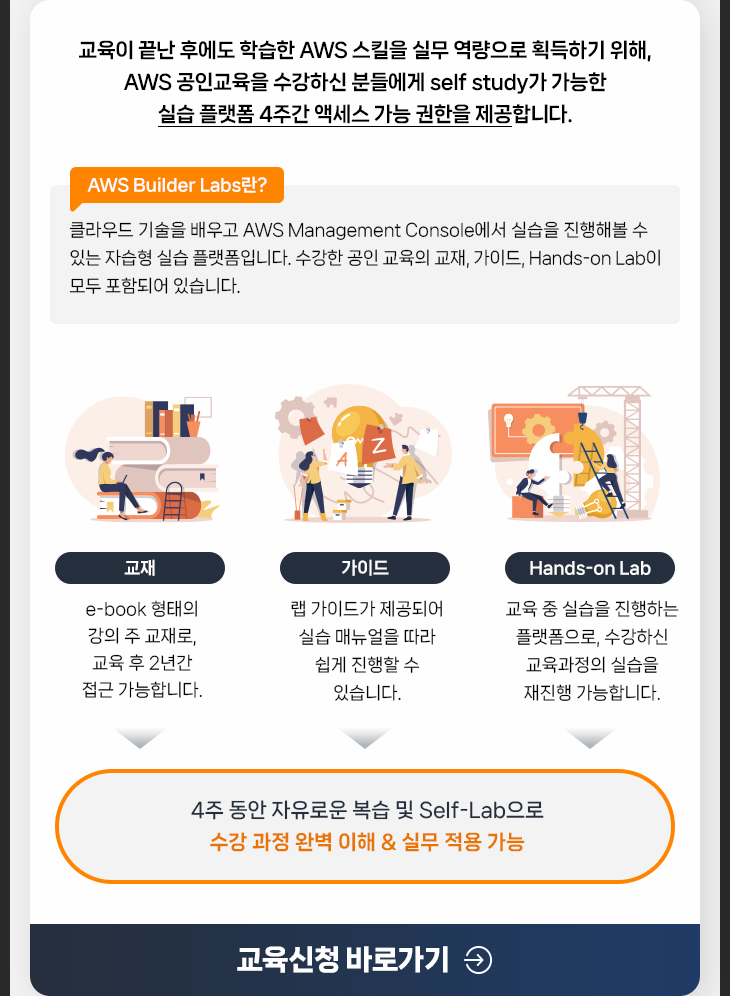 교육이 끝난 후에도 학습한 AWS 스킬을 실무 역량으로 획득하기 위해, AWS 공인교육을 수강하신 분들에게 self study가 가능한 실습 플랫폼 4주간 액세스 가능 권한을 제공합니다.

AWS Builder Labs란?

클라우드 기술을 배우고 AWS Management Console에서 실습을 진행해볼 수 있는 자습형 실습 플랫폼입니다. 수강한 공인 교육의 교재, 가이드, Hands-on Lab이 모두 포함되어 있습니다.

A Z

교재

e-book 형태의 강의 주 교재로, 교육 후 2년간 접근 가능합니다.

가이드

랩 가이드가 제공되어 실습 매뉴얼을 따라 쉽게 진행할 수 있습니다.

Hands-on Lab

교육 중 실습을 진행하는 플랫폼으로, 수강하신 교육과정의 실습을 재진행 가능합니다.

4주 동안 자유로운 복습 및 Self-Lab으로
수강 과정 완벽 이해 & 실무 적용 가능

교육신청 바로가기